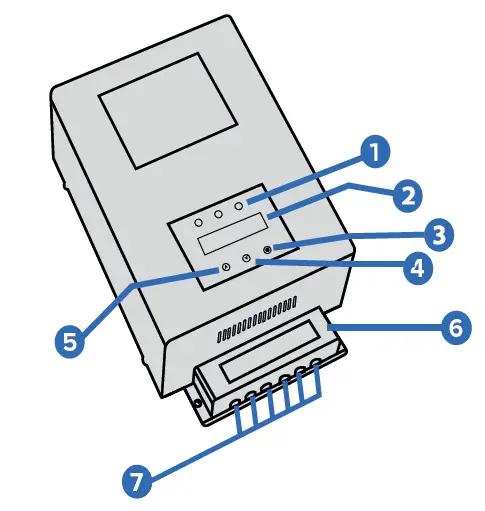 1
2
3
4
5
6
7