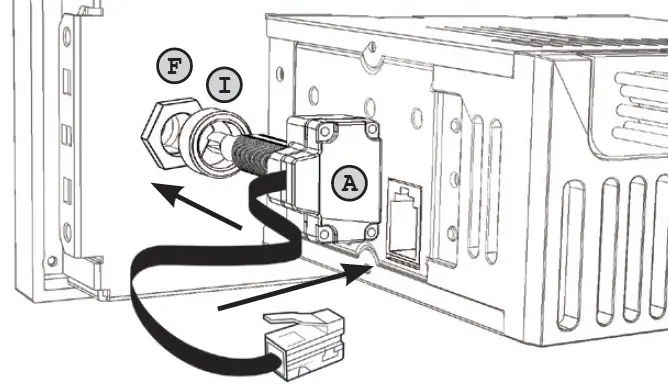 F
I
A