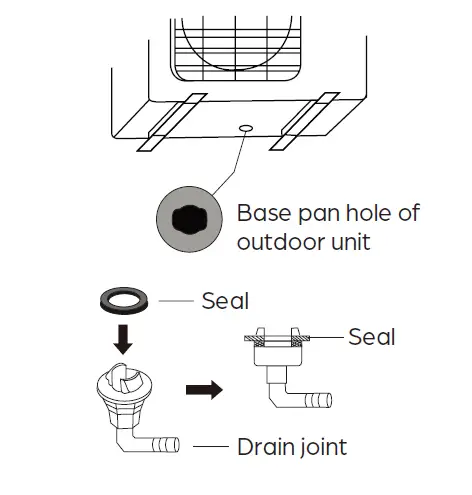 Base pan hole of outdoor unit

Seal

Seal

Drain joint