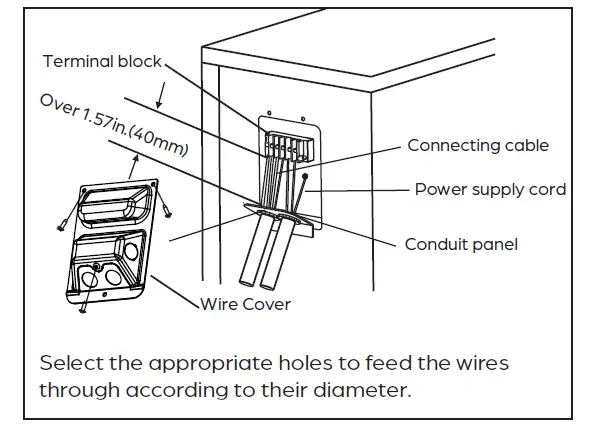 Terminal block

Over 1.57in.(40mm)

Connecting cable

Power supply cord

Conduit panel

Wire Cover

Select the appropriate holes to feed the wires through according to their diameter.