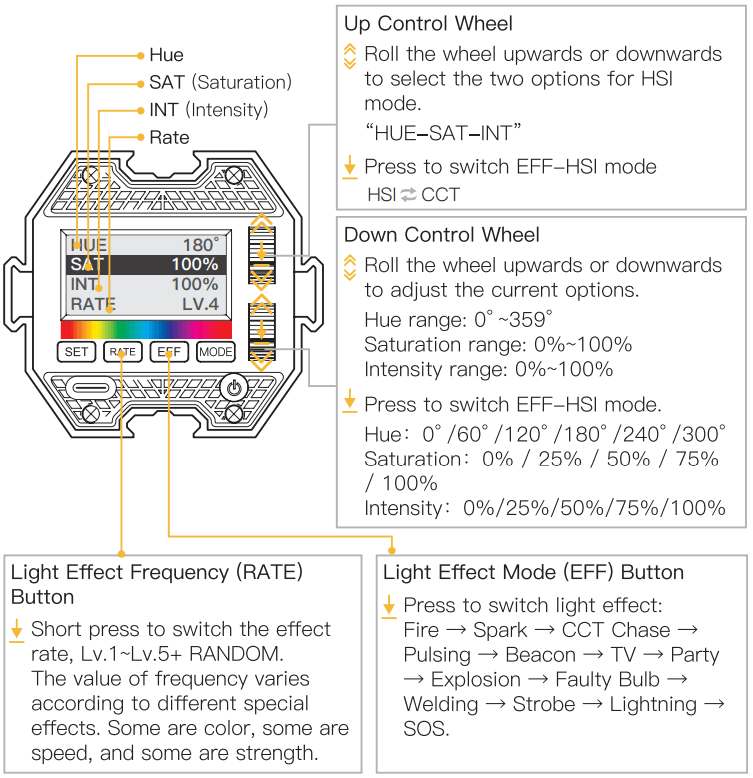 Hue
SAT (Saturation)
INT (Intensity)
Rate

HUE 180°
SAT 100%
INT 100%
RATE LV.4

SET RATE EFF MODE

Up Control Wheel
Roll the wheel upwards or downwards to select the two options for HSI mode.
"HUE–SAT–INT"
Press to switch EFF–HSI mode
HSI ⇄ CCT

Down Control Wheel
Roll the wheel upwards or downwards to adjust the current options.
Hue range: 0°~359°
Saturation range: 0%~100%
Intensity range: 0%~100%
Press to switch EFF–HSI mode.
Hue: 0°/60°/120°/180°/240°/300°
Saturation: 0% / 25% / 50% / 75% / 100%
Intensity: 0%/25%/50%/75%/100%

Light Effect Frequency (RATE) Button
Short press to switch the effect rate, Lv.1~Lv.5+ RANDOM. The value of frequency varies according to different special effects. Some are color, some are speed, and some are strength.

Light Effect Mode (EFF) Button
Press to switch light effect: Fire → Spark → CCT Chase → Pulsing → Beacon → TV → Party → Explosion → Faulty Bulb → Welding → Strobe → Lightning → SOS.