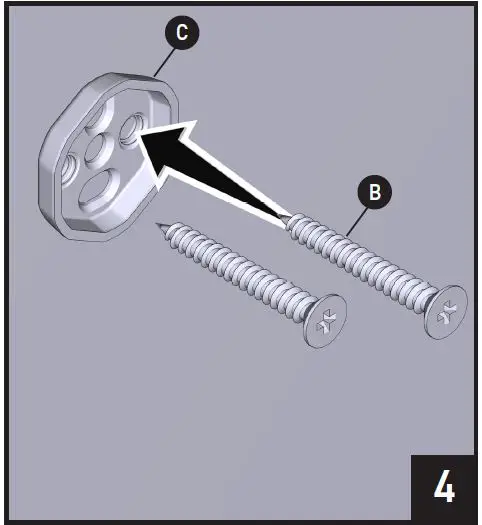 C
B
4