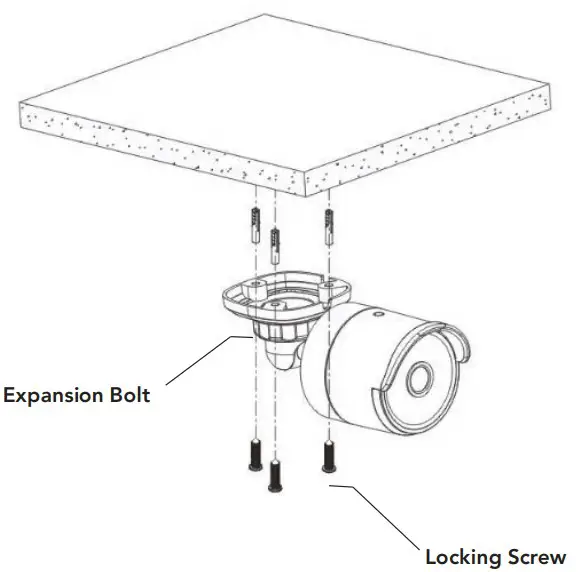 Expansion Bolt

Locking Screw