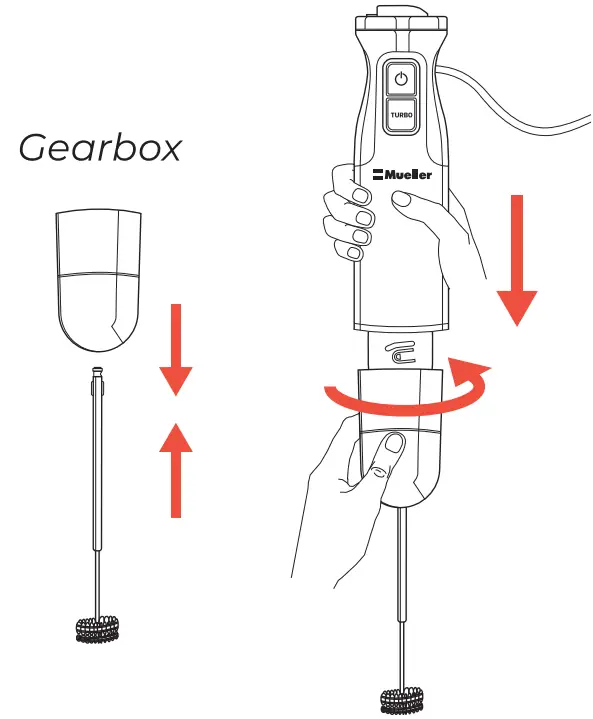 Gearbox

TURBO

Mueller