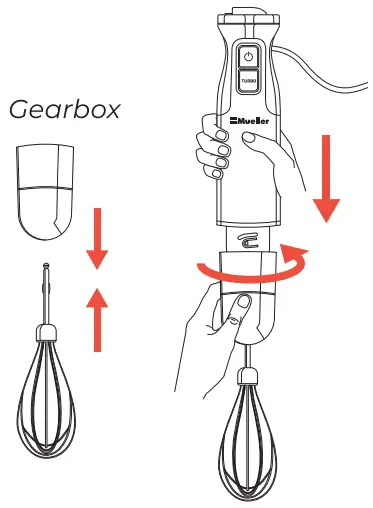 Gearbox

TURBO

Mueller