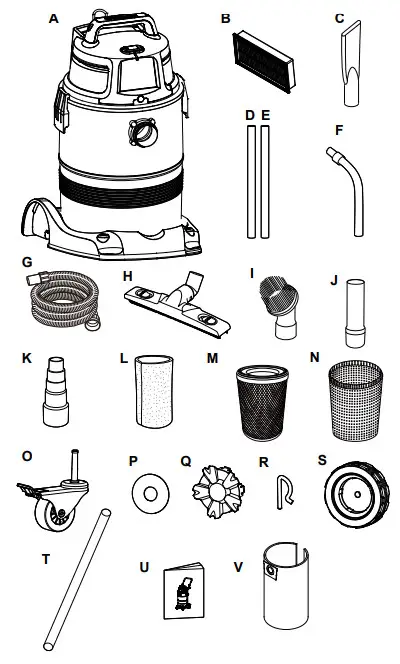 A

B

C

D E

F

G

H

I

J

K

L

M

N

O

P

Q

R

S

T

U

V