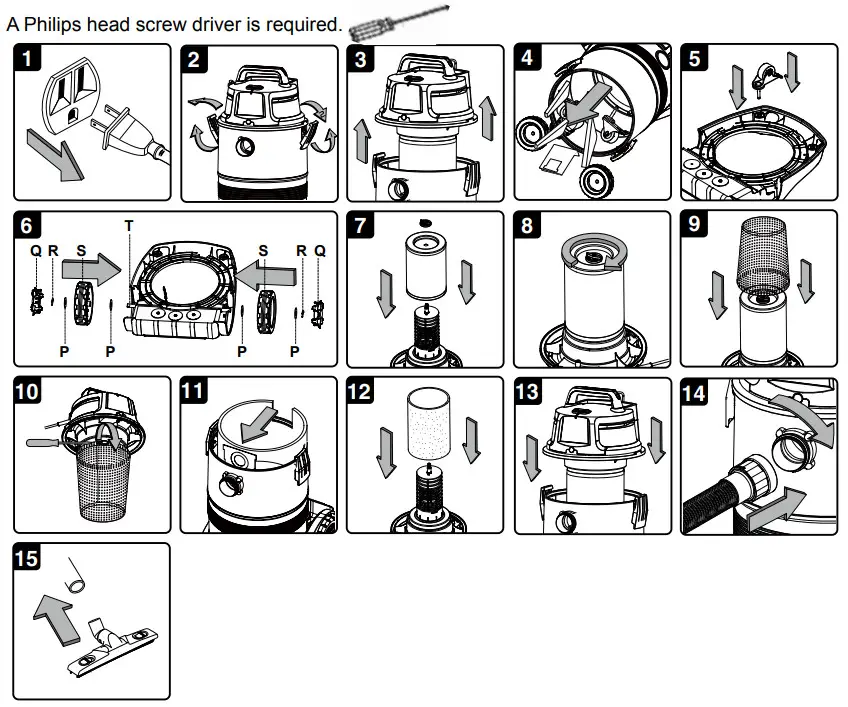 A Philips head screw driver is required.

1

2

3

4

5

6

T

Q R S

S R Q

P P

P P

7

8

9

10

11

12

13

14

15