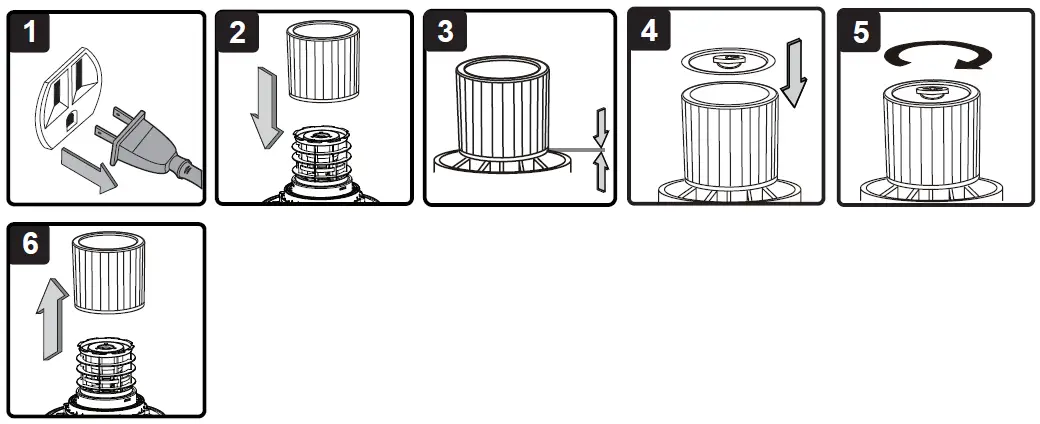 1
2
3
4
5
6