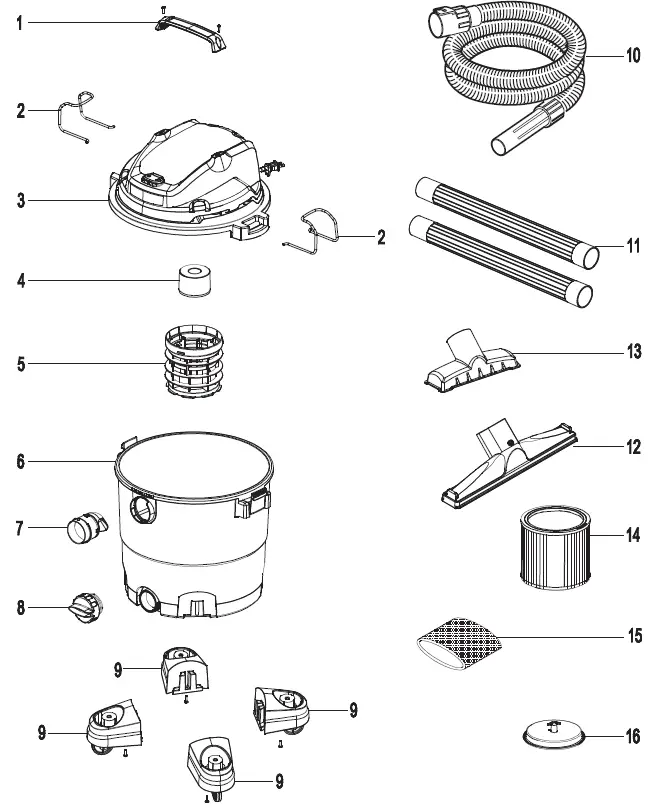 1
2
3
2
4
5
6
7
8
9
9
9
9
10
11
13
12
14
15
16