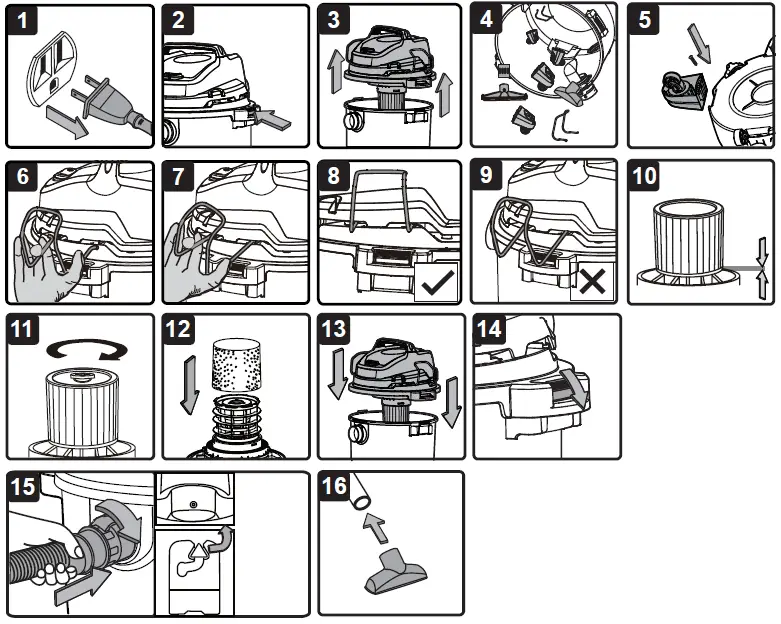 1
2
3
4
5
6
7
8
9
10
11
12
13
14
15
16