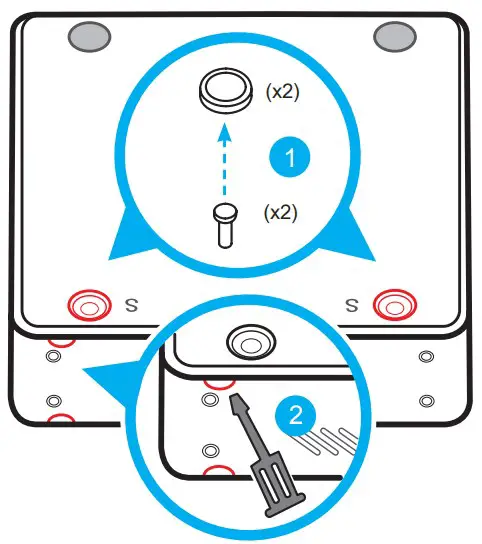 (x2)

1

(x2)

S

S

2