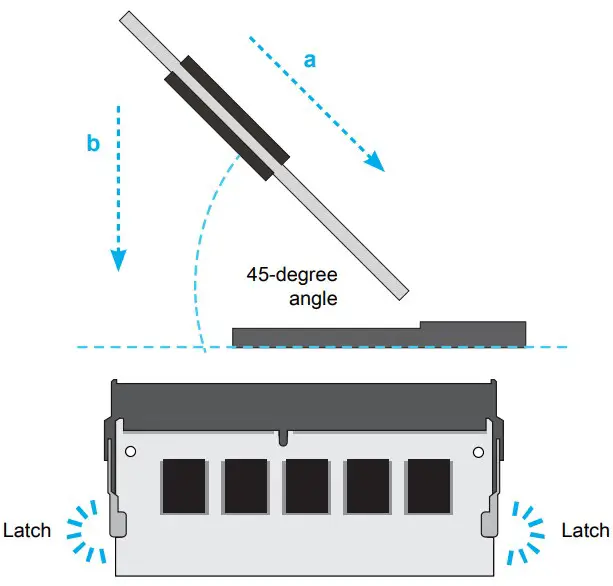 a

b

45-degree angle

Latch

Latch