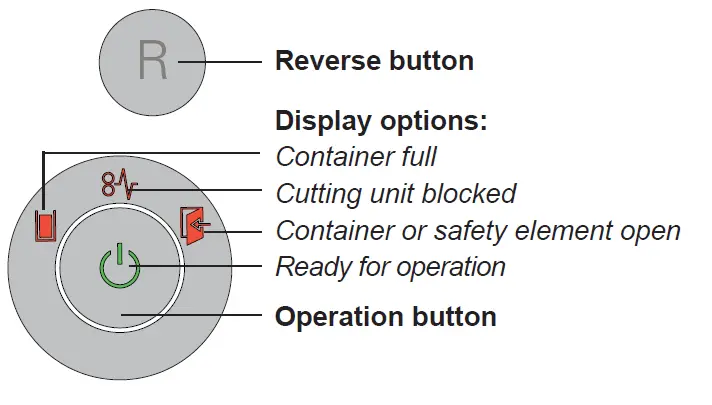 R

Reverse button

Display options:

Container full

Cutting unit blocked

Container or safety element open

Ready for operation

Operation button