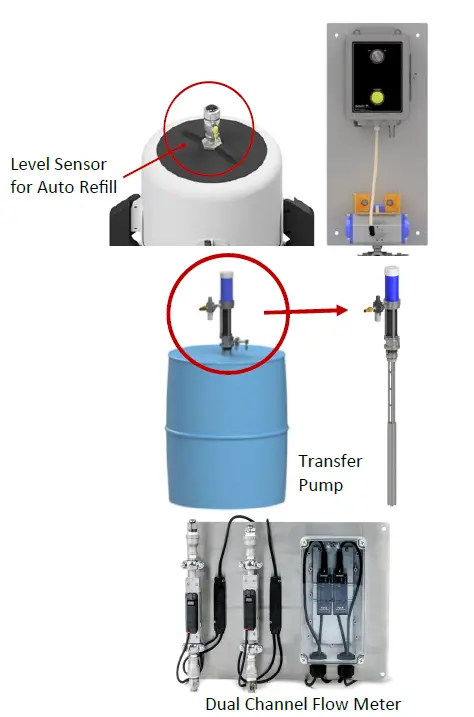 Level Sensor for Auto Refill

Transfer Pump

Dual Channel Flow Meter