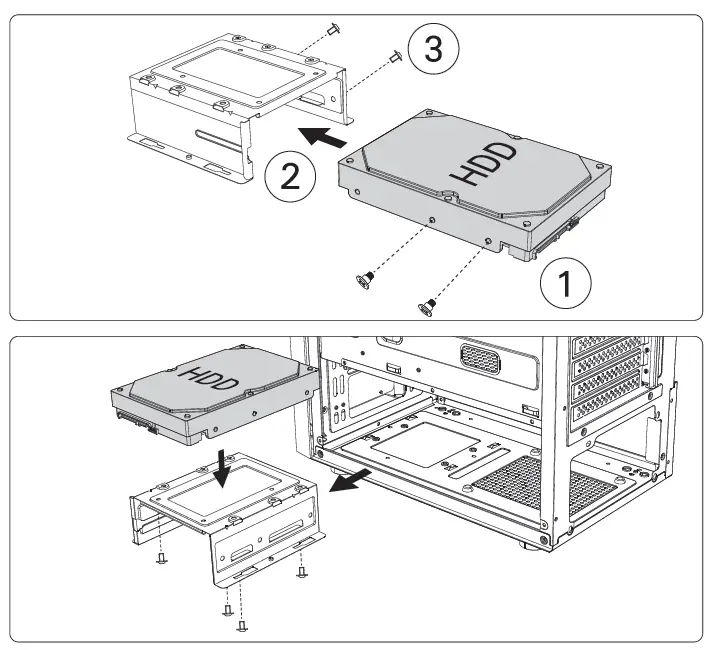 3
2
HDD
1

HDD