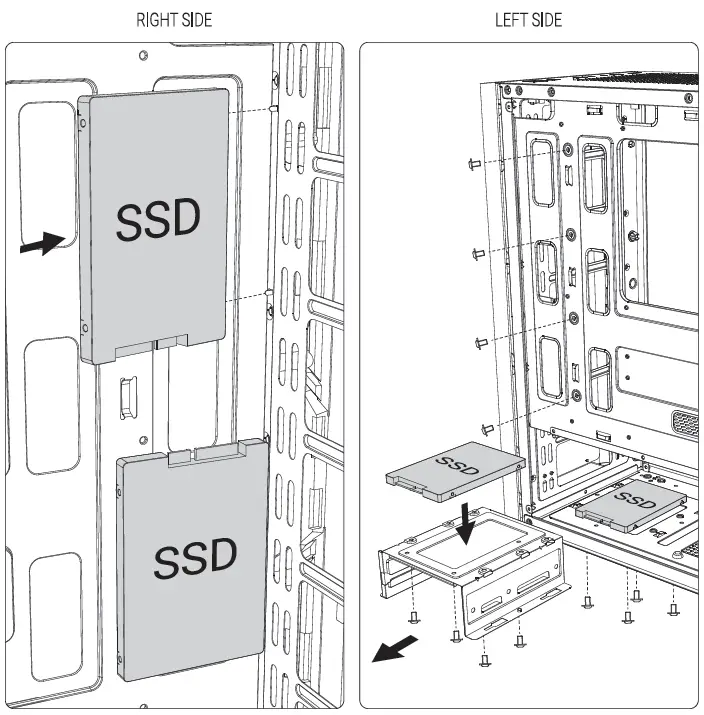 RIGHT SIDE

SSD

SSD

LEFT SIDE

SSD

SSD