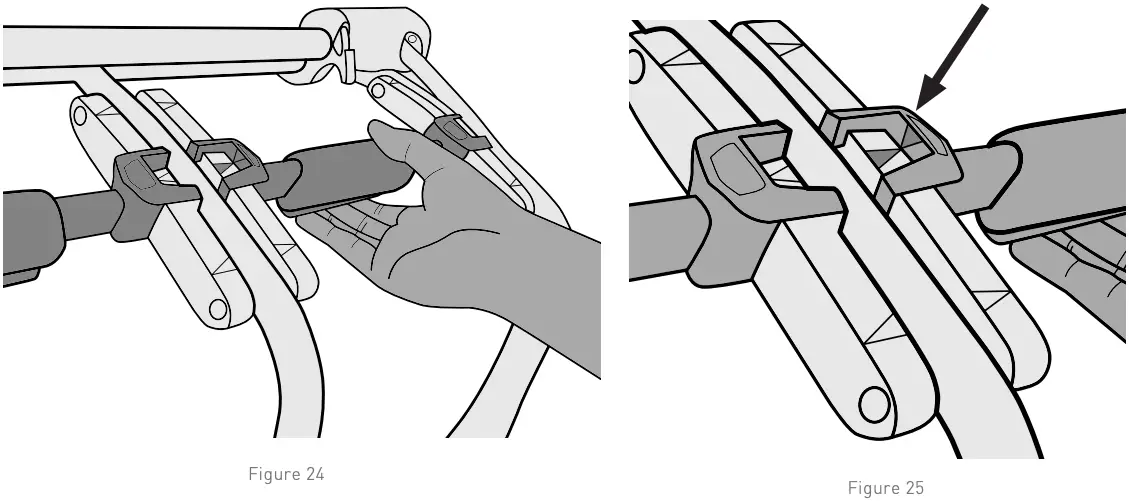 Figure 24

Figure 25