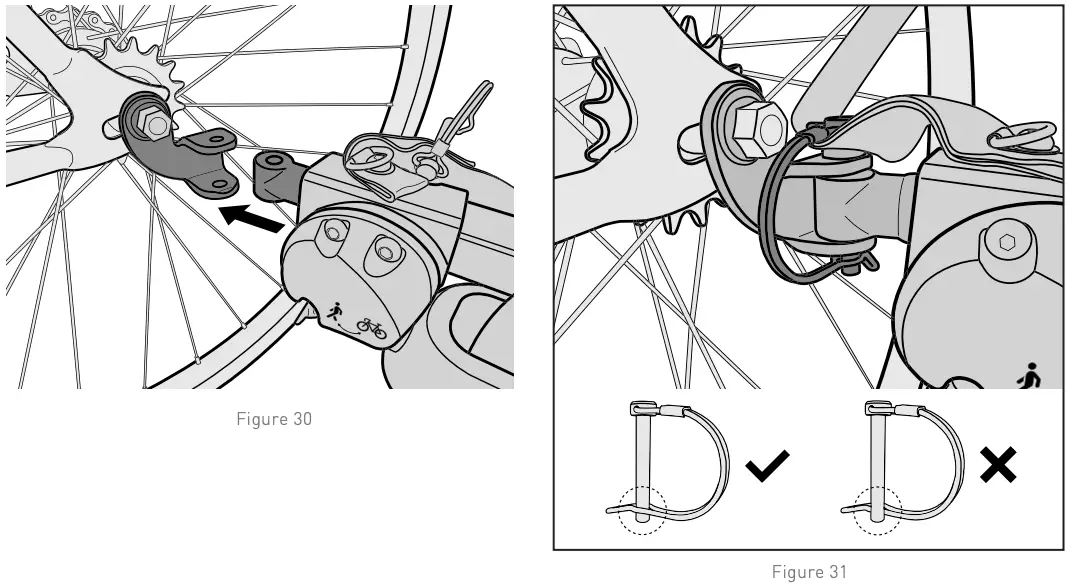 Figure 30

Figure 31