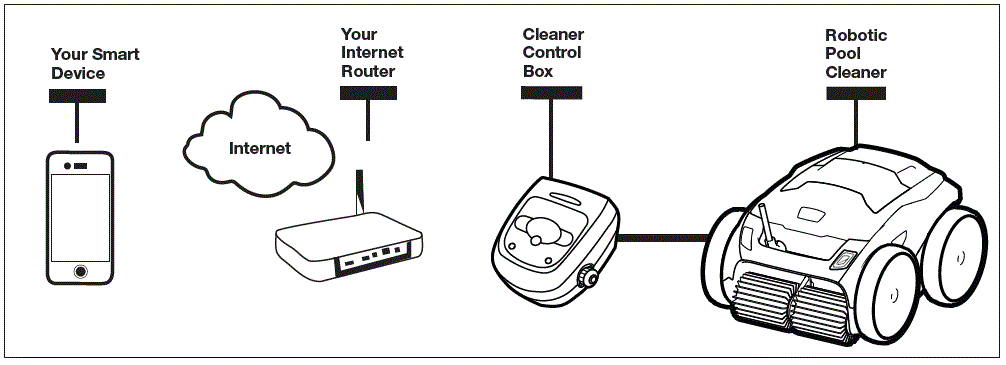 Your Smart Device

Internet

Your Internet Router

Cleaner Control Box

Robotic Pool Cleaner