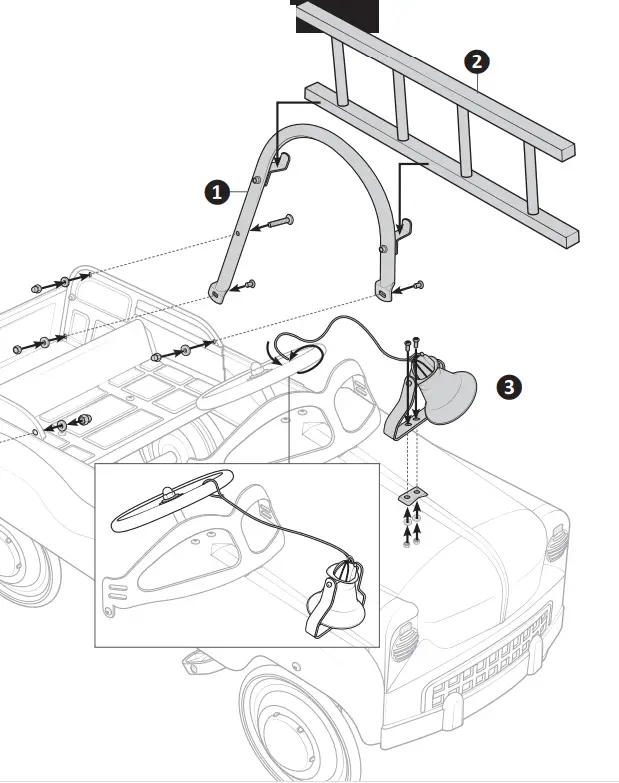 2
1
3