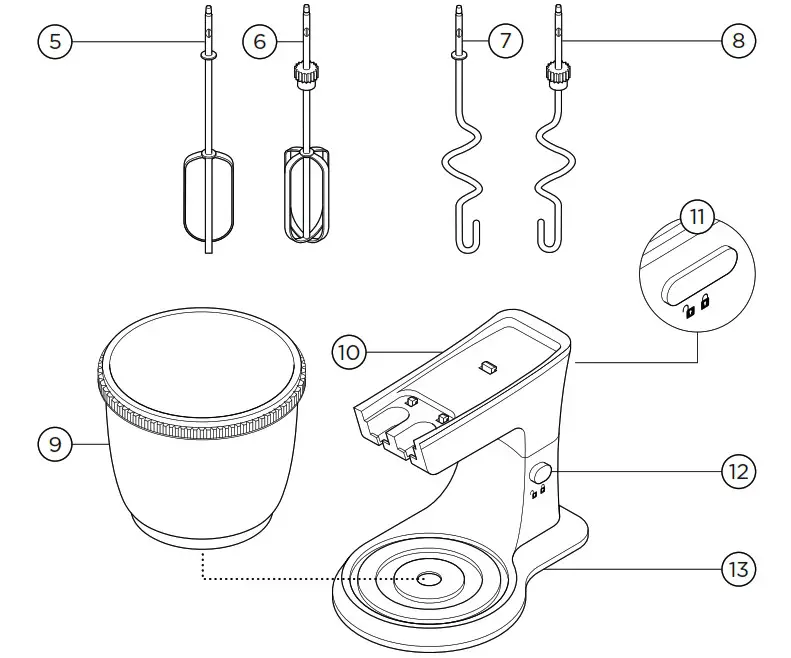 5
6
7
8
11
10
9
12
13