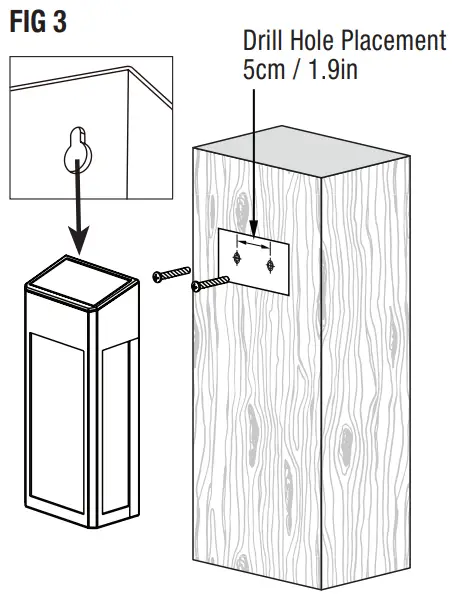 FIG 3

Drill Hole Placement
5cm / 1.9in