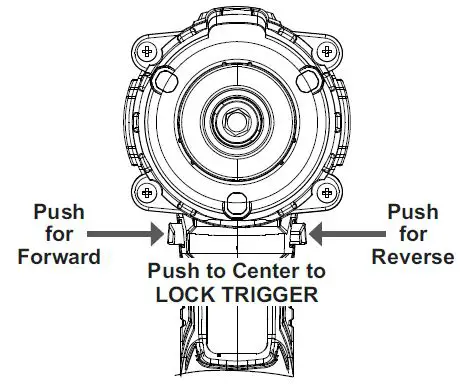 Push for Forward

Push for Reverse

Push to Center to LOCK TRIGGER