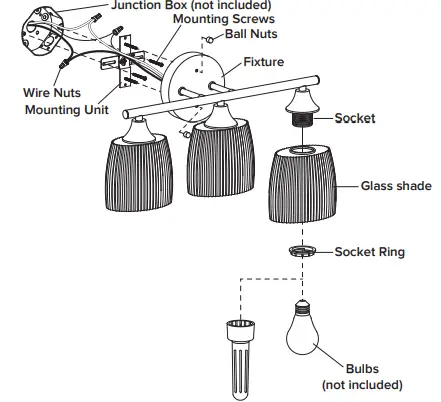 Junction Box (not included)
Mounting Screws
Ball Nuts
Fixture
Wire Nuts
Mounting Unit
Socket
Glass shade
Socket Ring
Bulbs
(not included)