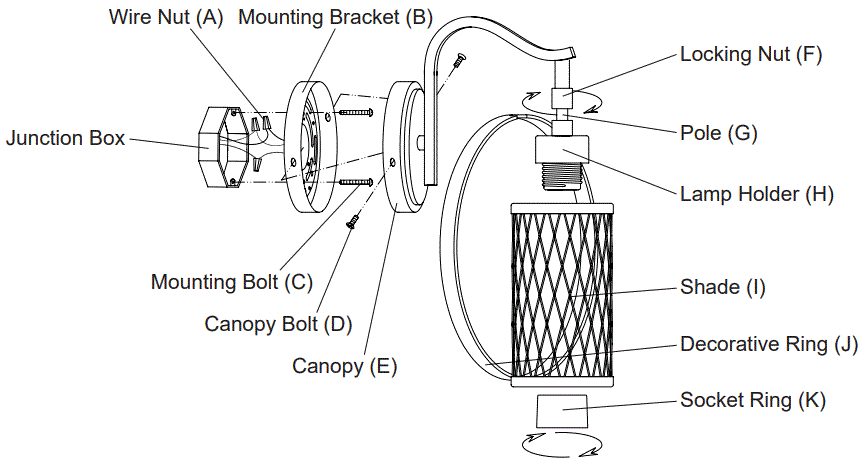 Wire Nut (A)
Mounting Bracket (B)
Junction Box
Mounting Bolt (C)
Canopy Bolt (D)
Canopy (E)
Locking Nut (F)
Pole (G)
Lamp Holder (H)
Shade (I)
Decorative Ring (J)
Socket Ring (K)