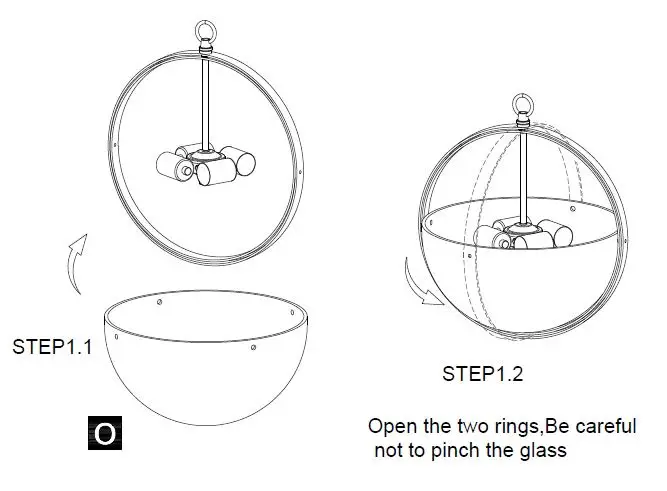 STEP1.1

O

STEP1.2

Open the two rings,Be careful not to pinch the glass