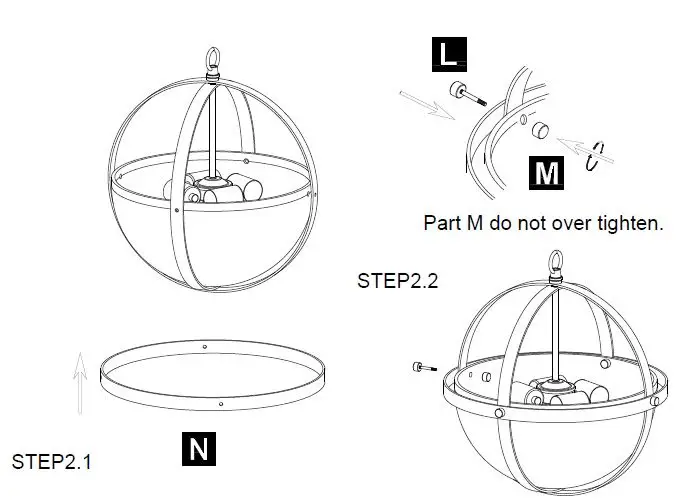 L

M

Part M do not over tighten.

STEP2.2

N

STEP2.1