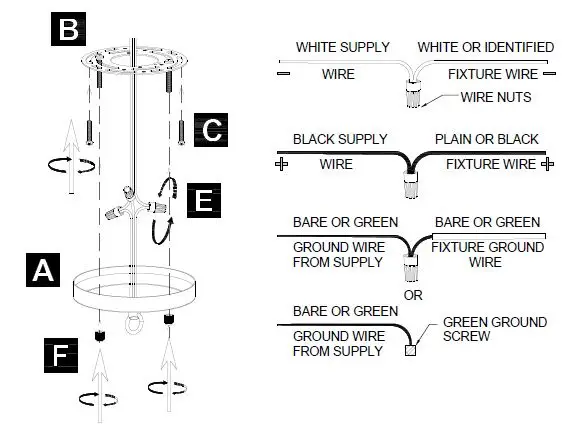 B

C

E

A

F

WHITE SUPPLY
WIRE

WHITE OR IDENTIFIED
FIXTURE WIRE

WIRE NUTS

BLACK SUPPLY
WIRE

PLAIN OR BLACK
FIXTURE WIRE

BARE OR GREEN
GROUND WIRE
FROM SUPPLY

BARE OR GREEN
FIXTURE GROUND
WIRE

OR

BARE OR GREEN
GROUND WIRE
FROM SUPPLY

GREEN GROUND
SCREW