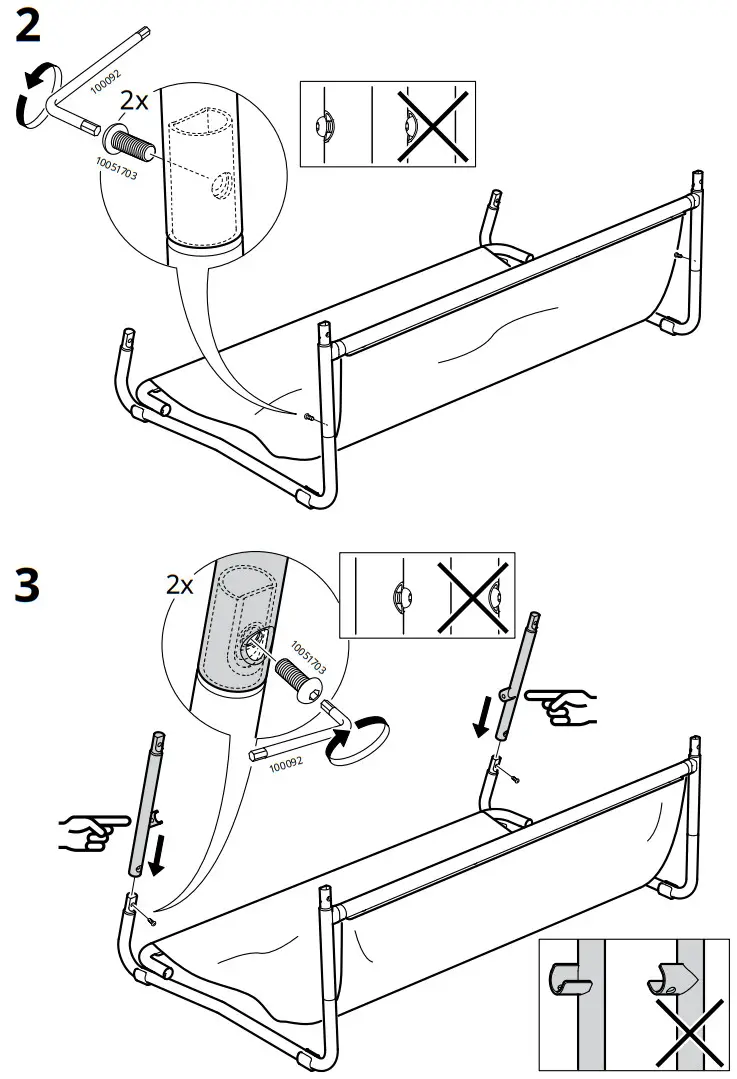 2

100092

2x

10051703

3

2x

10051703

100092