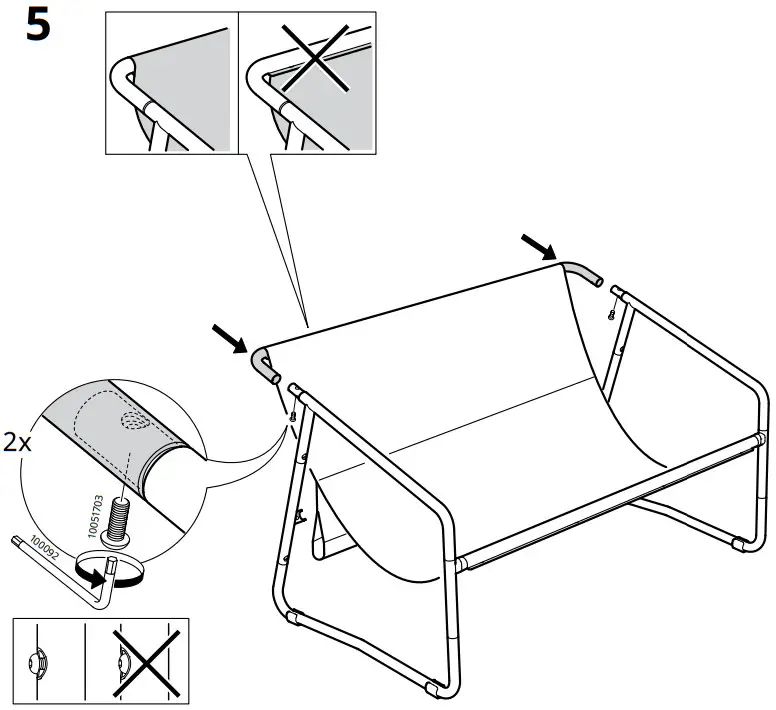 5

2x

10051703

100092