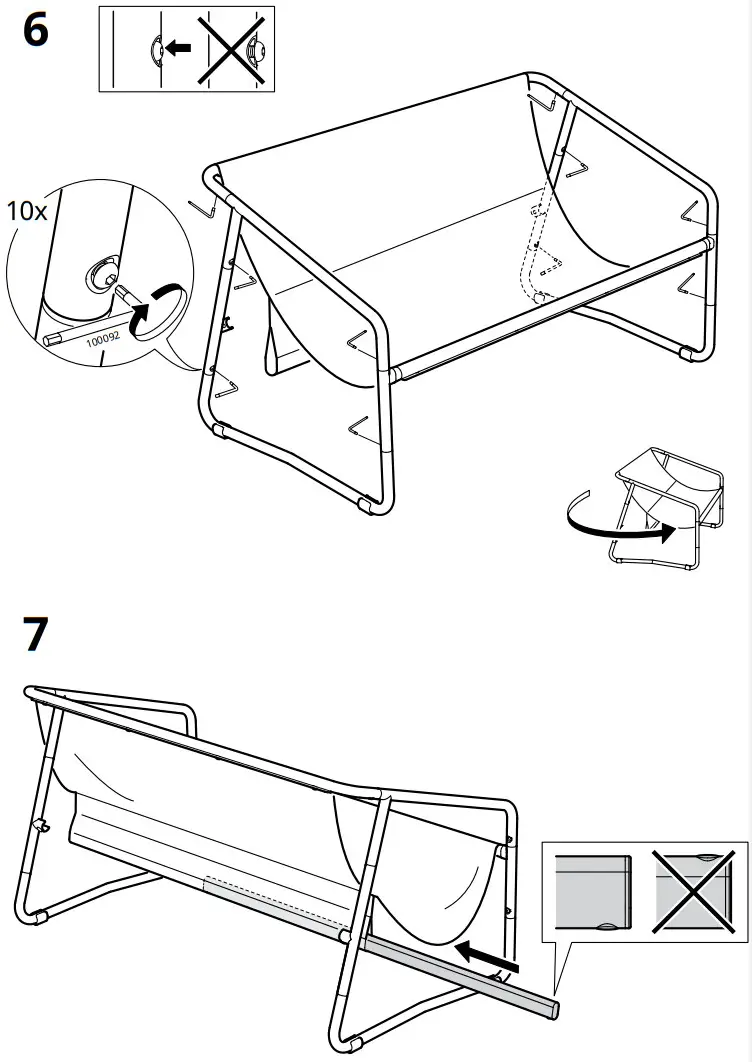 6

10x

100092

7