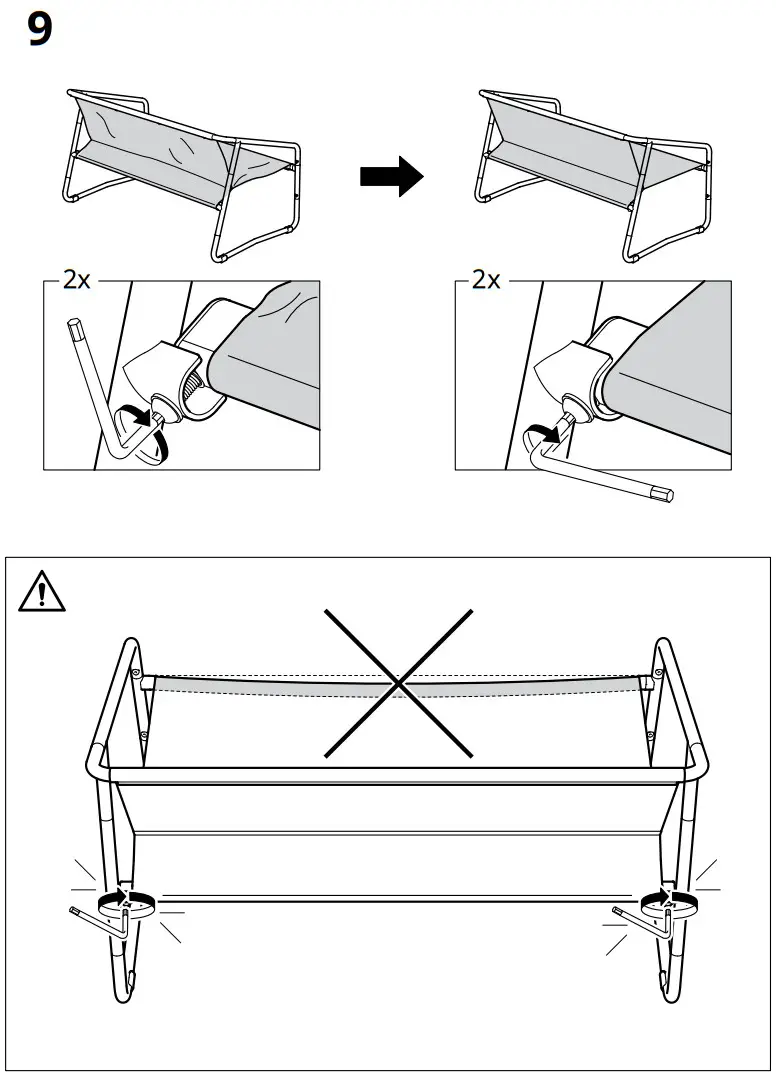 9

2x

2x