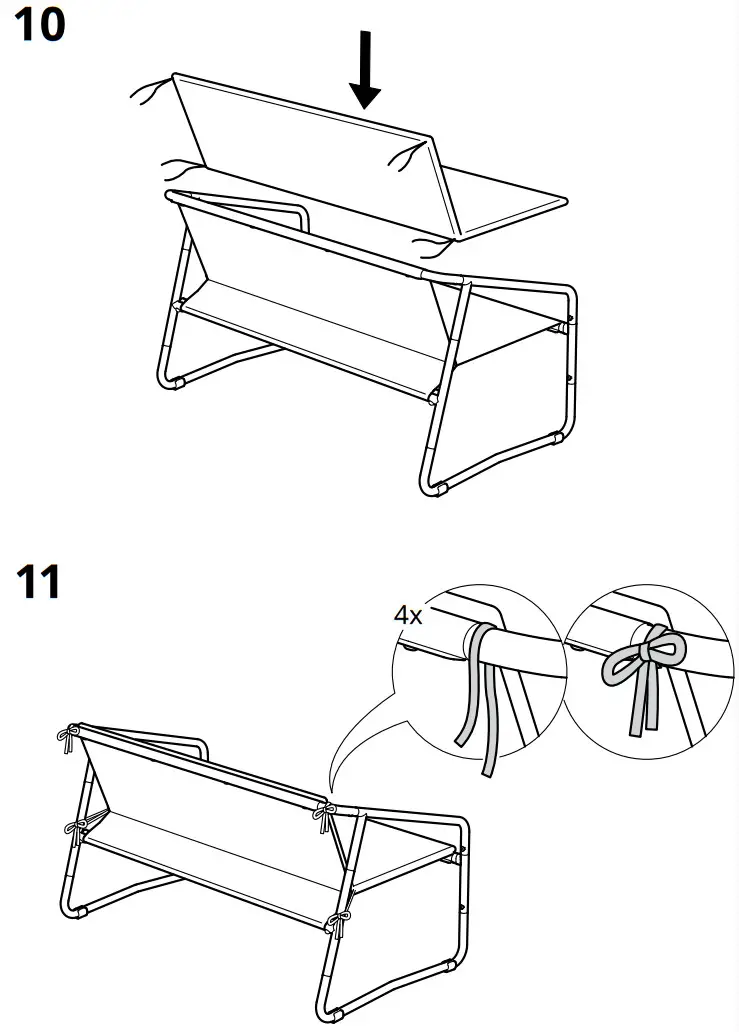 10

11

4x