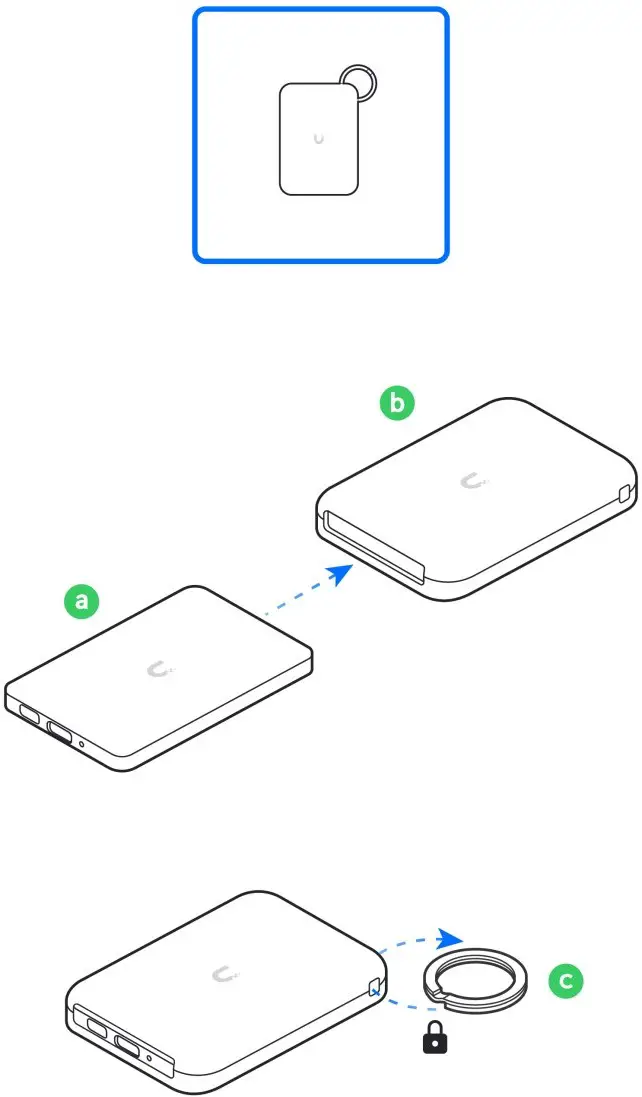 b

a

c