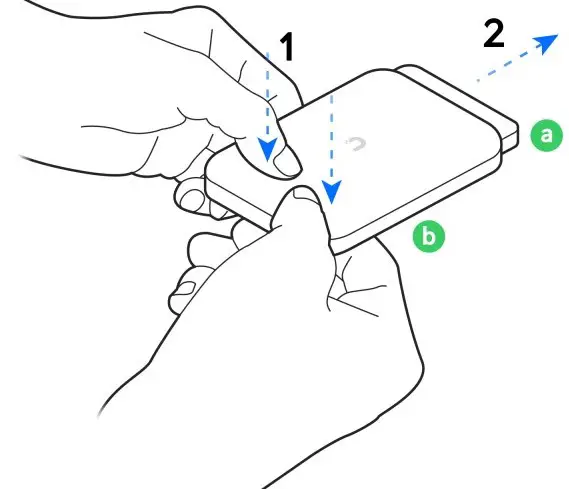 1
2
a
b