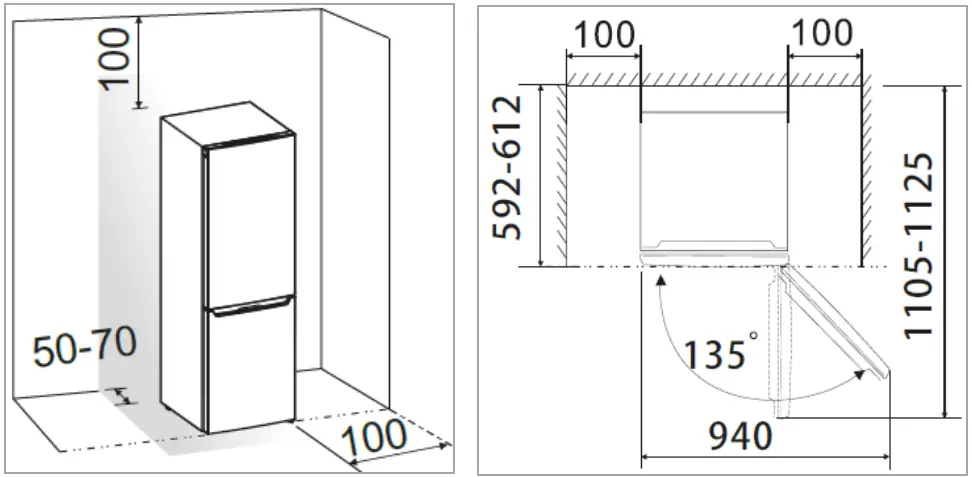 100

50-70

100

100

100

592-612

1105-1125

135°

940