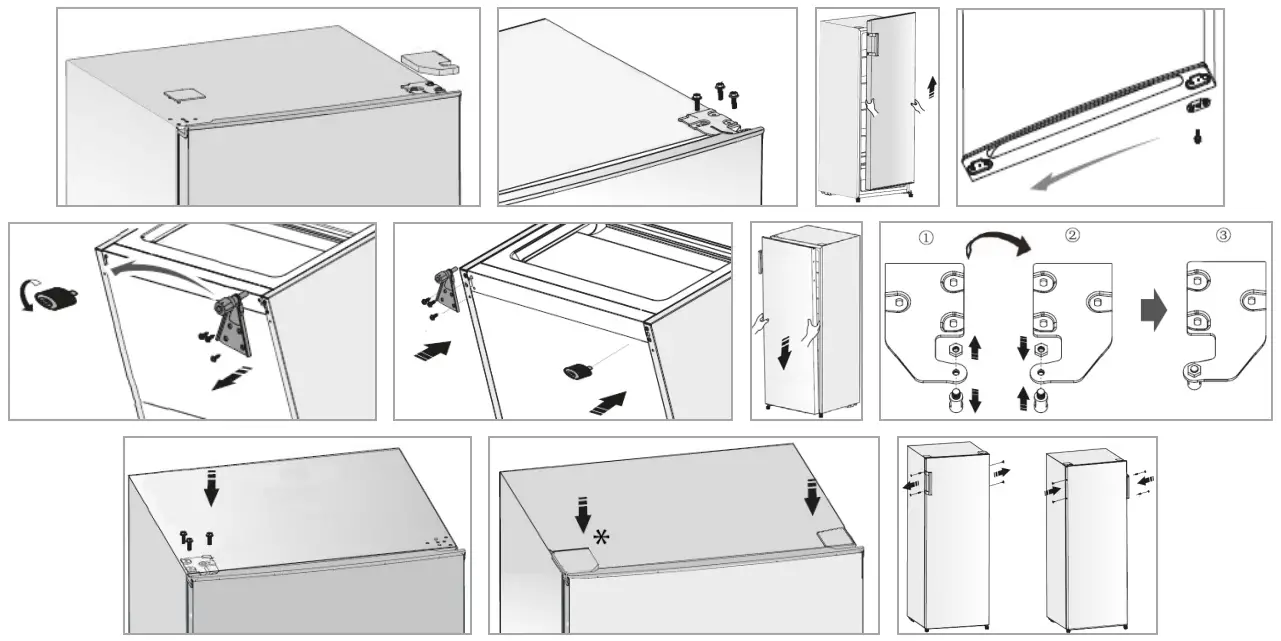 ①
②
③
*