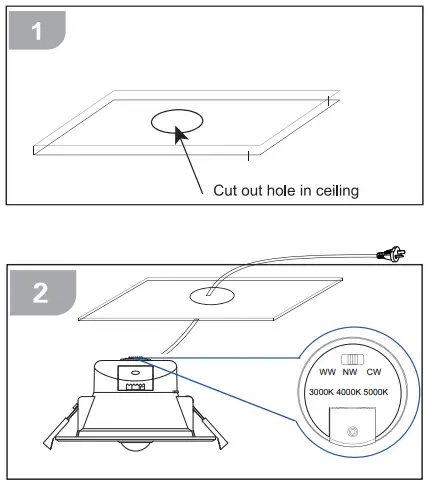 1

Cut out hole in ceiling

2

WW NW CW
3000K 4000K 5000K