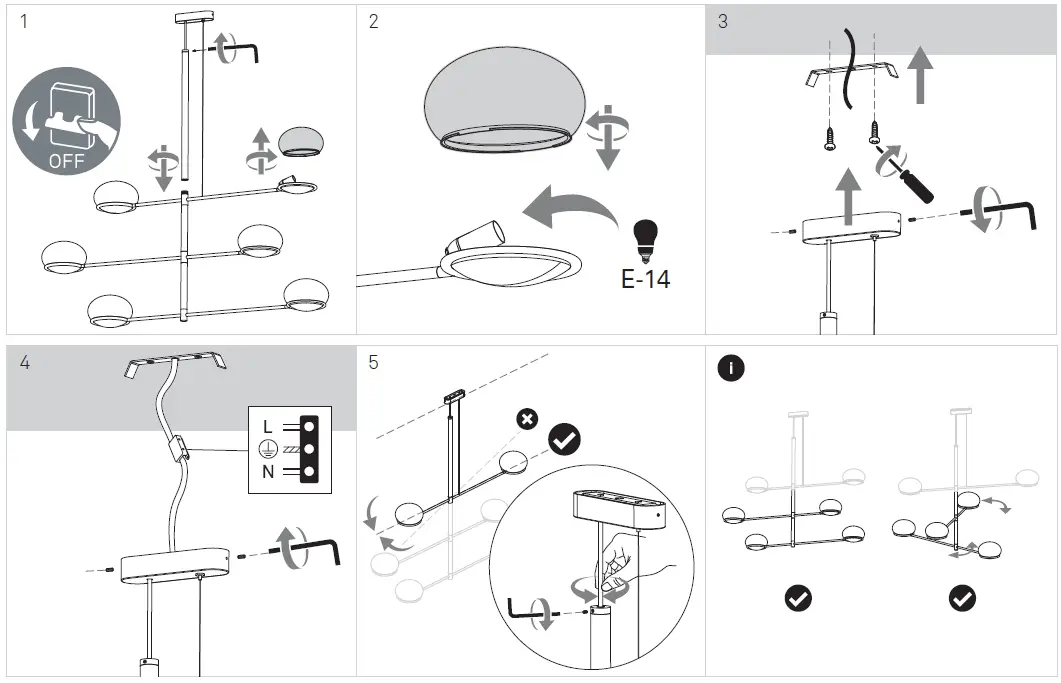 1

OFF

2

E-14

3

4

L

N

5

i