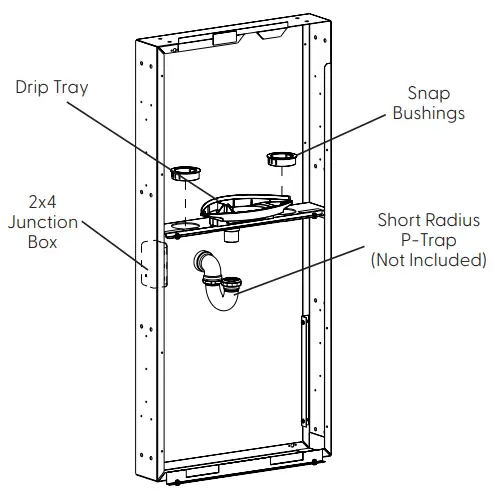 Drip Tray

Snap
Bushings

2x4
Junction
Box

Short Radius
P-Trap
(Not Included)