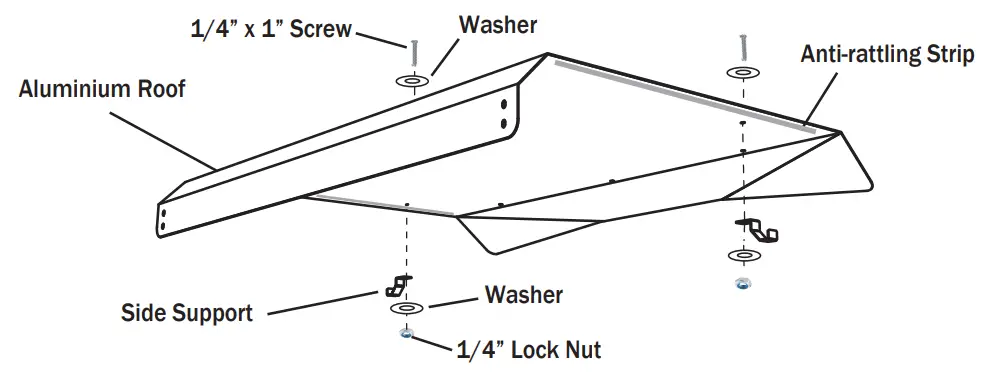 1/4" x 1" Screw
Washer
Anti-rattling Strip
Aluminium Roof
Side Support
Washer
1/4" Lock Nut