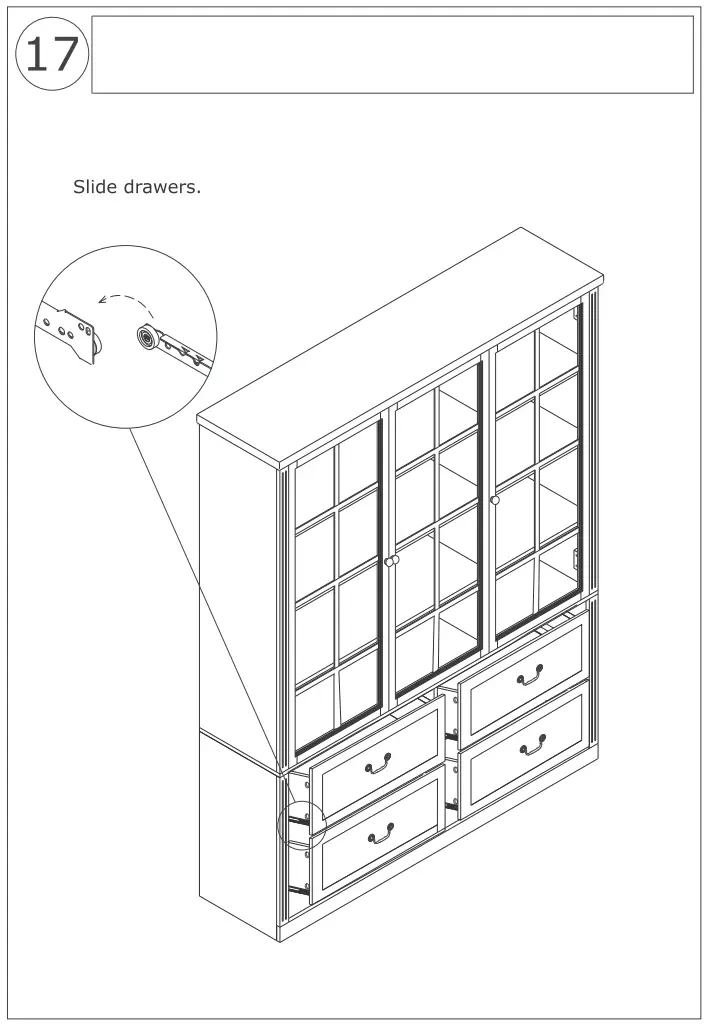 17

Slide drawers.