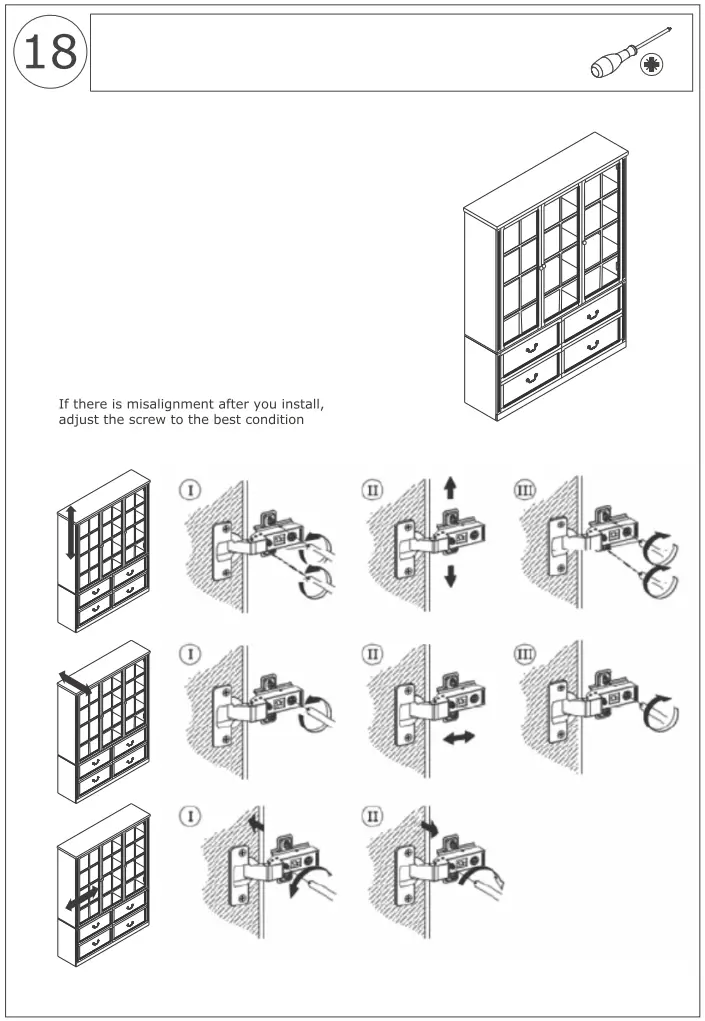 18

If there is misalignment after you install, adjust the screw to the best condition

I
II
III

I
II
III

I
II