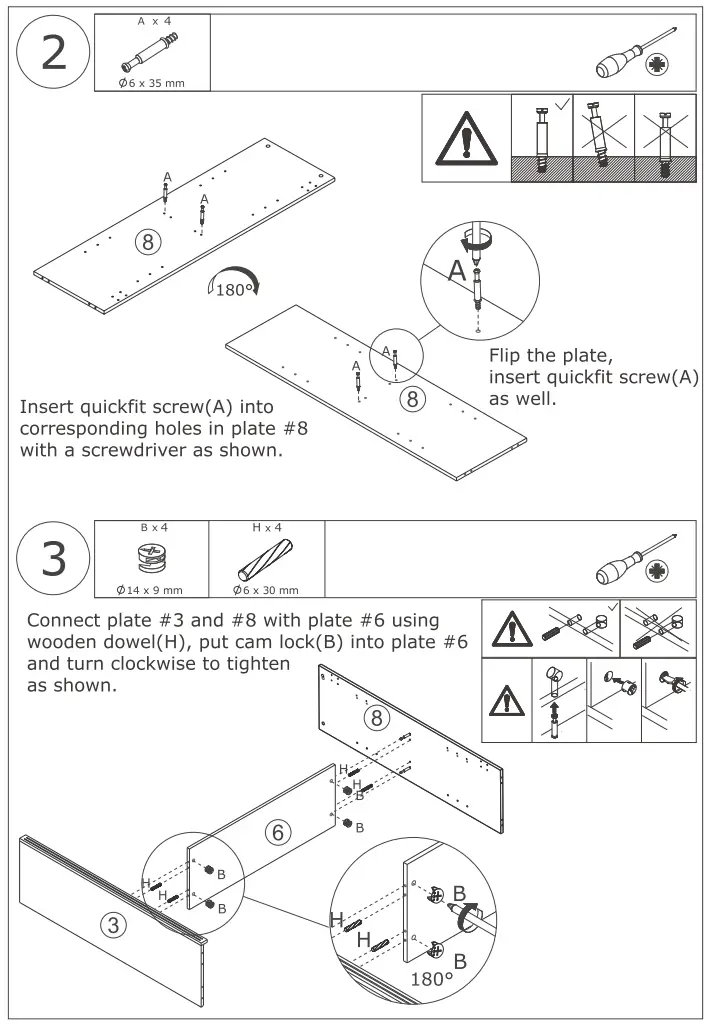 2

A x 4

Ø6 x 35 mm

A

A

8

180°

A

A

A

8

Flip the plate, insert quickfit screw(A) as well.

Insert quickfit screw(A) into corresponding holes in plate #8 with a screwdriver as shown.

3

B x 4

Ø14 x 9 mm

H x 4

Ø6 x 30 mm

Connect plate #3 and #8 with plate #6 using wooden dowel(H), put cam lock(B) into plate #6 and turn clockwise to tighten as shown.

8

H

H

B

B

6

H

H

B

B

3

H

H

B

B

180°