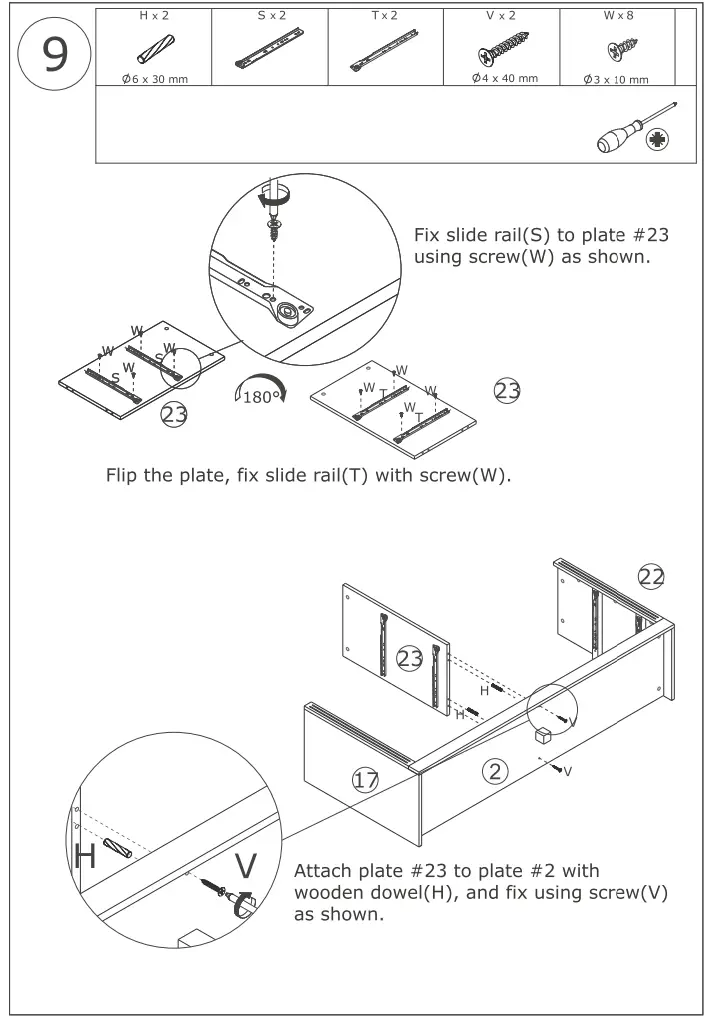 9

| H x 2 | S x 2 | T x 2 | V x 2 | W x 8 |
|---|---|---|---|---|
| Ø6 x 30 mm | | | Ø4 x 40 mm | Ø3 x 10 mm |

Fix slide rail(S) to plate #23 using screw(W) as shown.

W W W W S S

23

180°

W W W W T T

23

Flip the plate, fix slide rail(T) with screw(W).

22

23

H

H

V

V

17

2

H

V

Attach plate #23 to plate #2 with wooden dowel(H), and fix using screw(V) as shown.