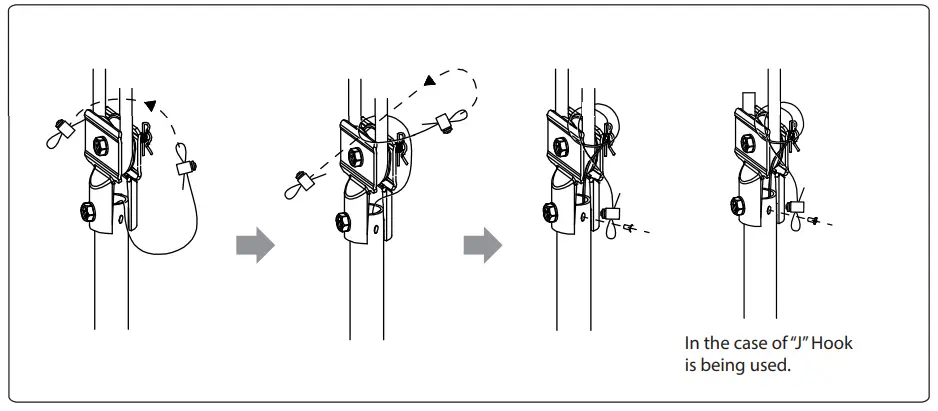 In the case of "J" Hook is being used.